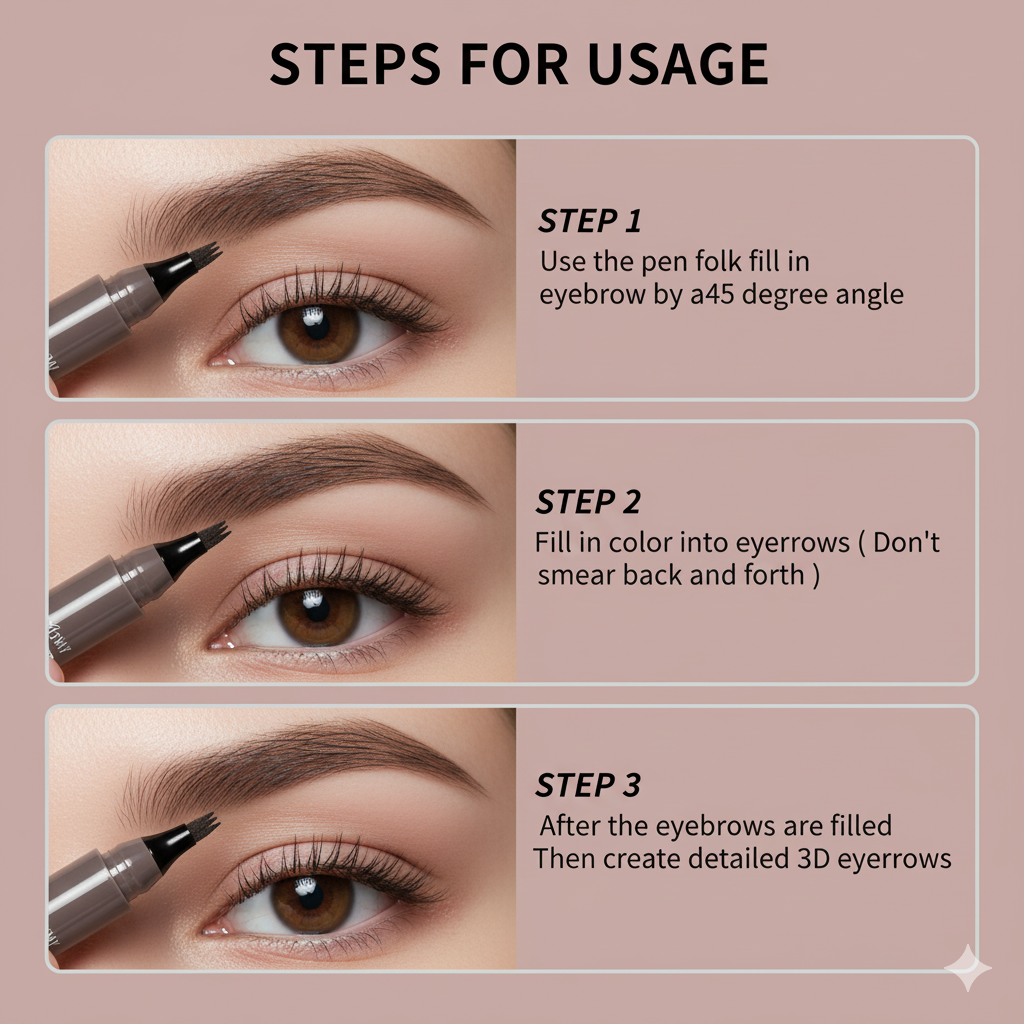 STEPS FOR USAGE

STEP 1
Use the pen folk fill in eyebrow by a45 degree angle

STEP 2
Fill in color into eyerrows ( Don't smear back and forth )

STEP 3
After the eyebrows are filled Then create detailed 3D eyerrows